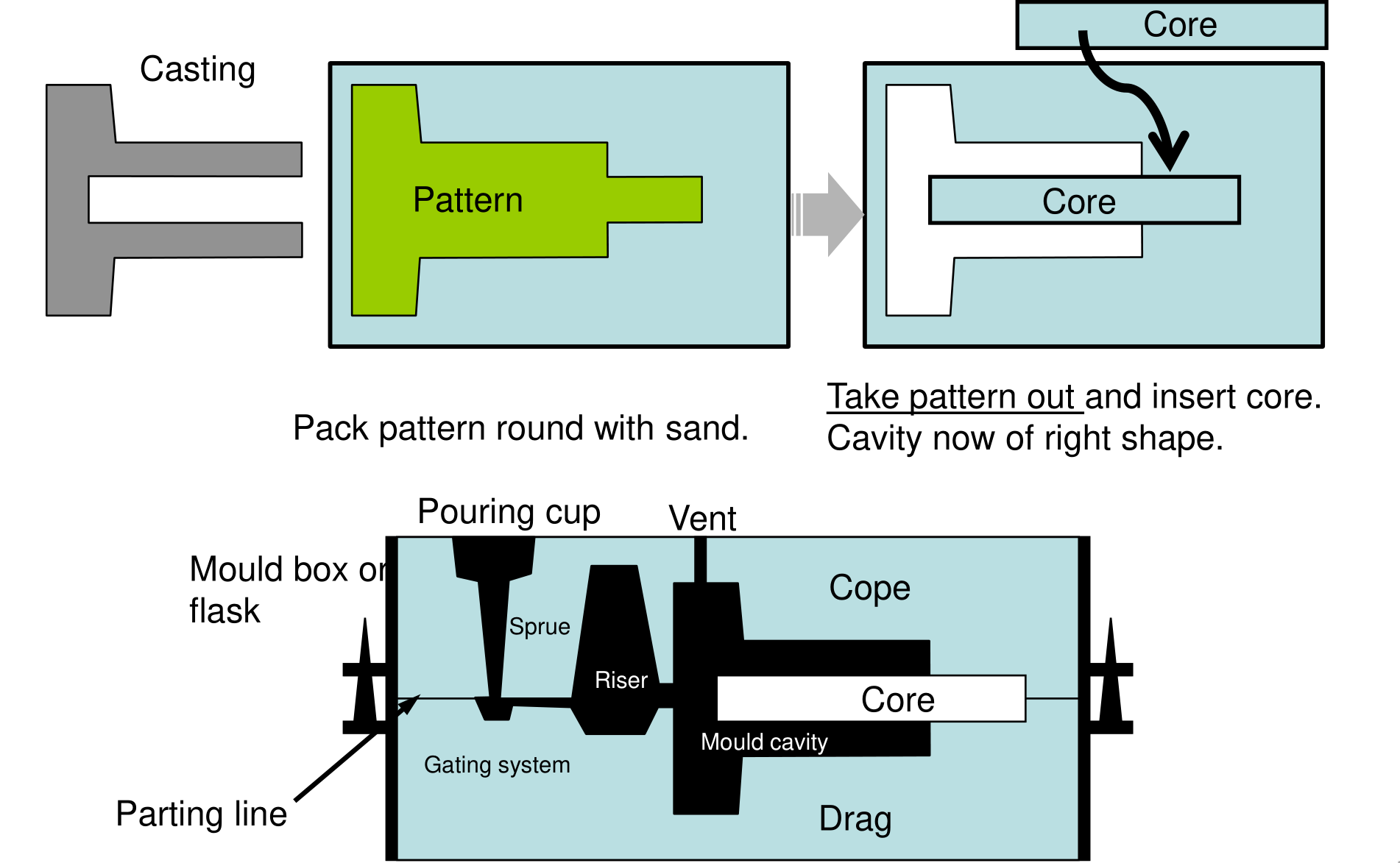 Casting

Pattern

Core

Core

Pack pattern round with sand.

Take pattern out and insert core. Cavity now of right shape.

Pouring cup

Vent

Mould box or flask

Sprue

Riser

Cope

Core

Mould cavity

Gating system

Parting line

Drag